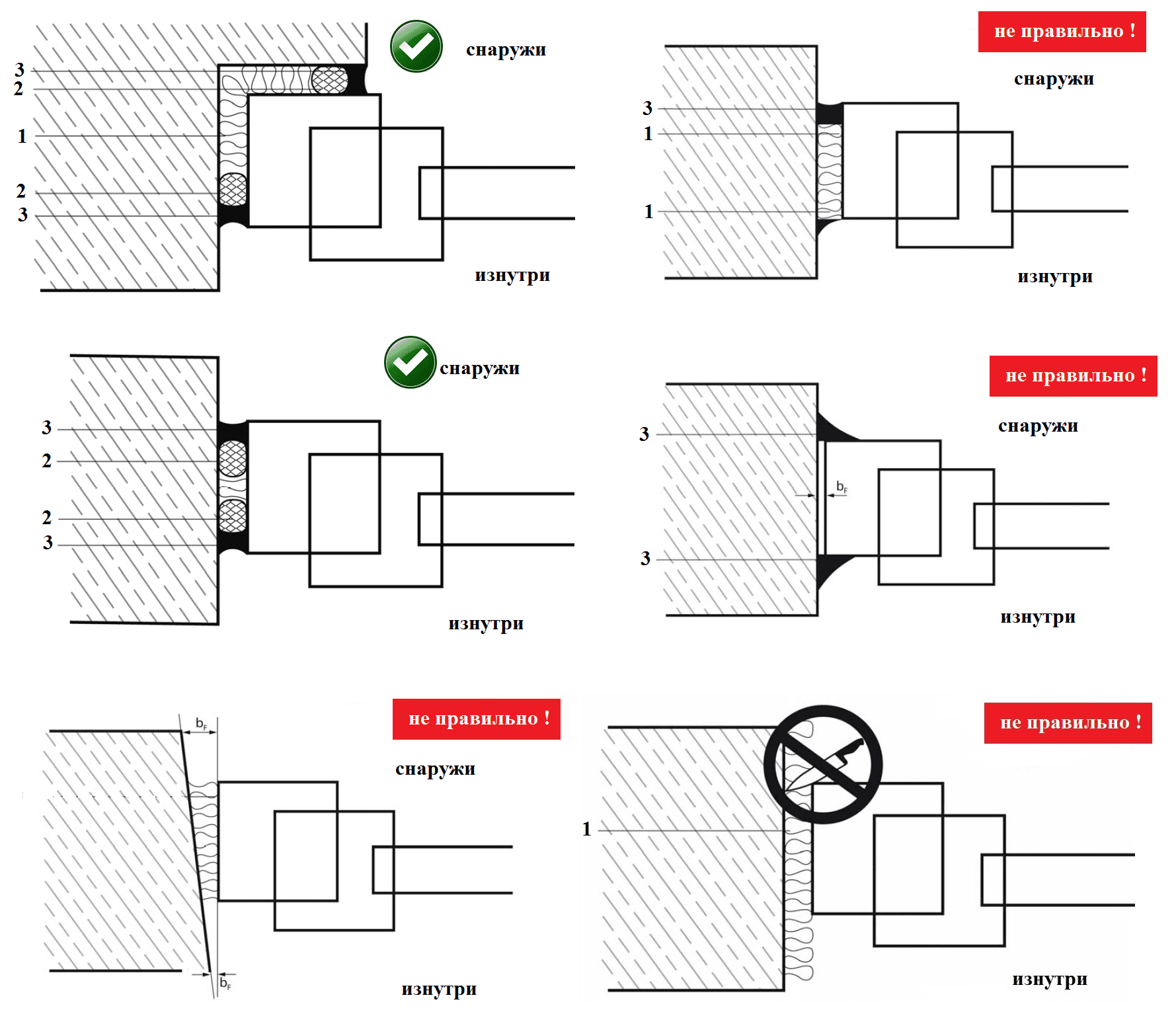 3
2
1
2
3
снаружи
изнутри

не правильно !
снаружи
3
1
1
изнутри

3
2
2
3
снаружи
изнутри

не правильно !
снаружи
3
$b_F$
3
изнутри

$b_F$
не правильно !
снаружи
$b_F$
изнутри

не правильно !
1
изнутри